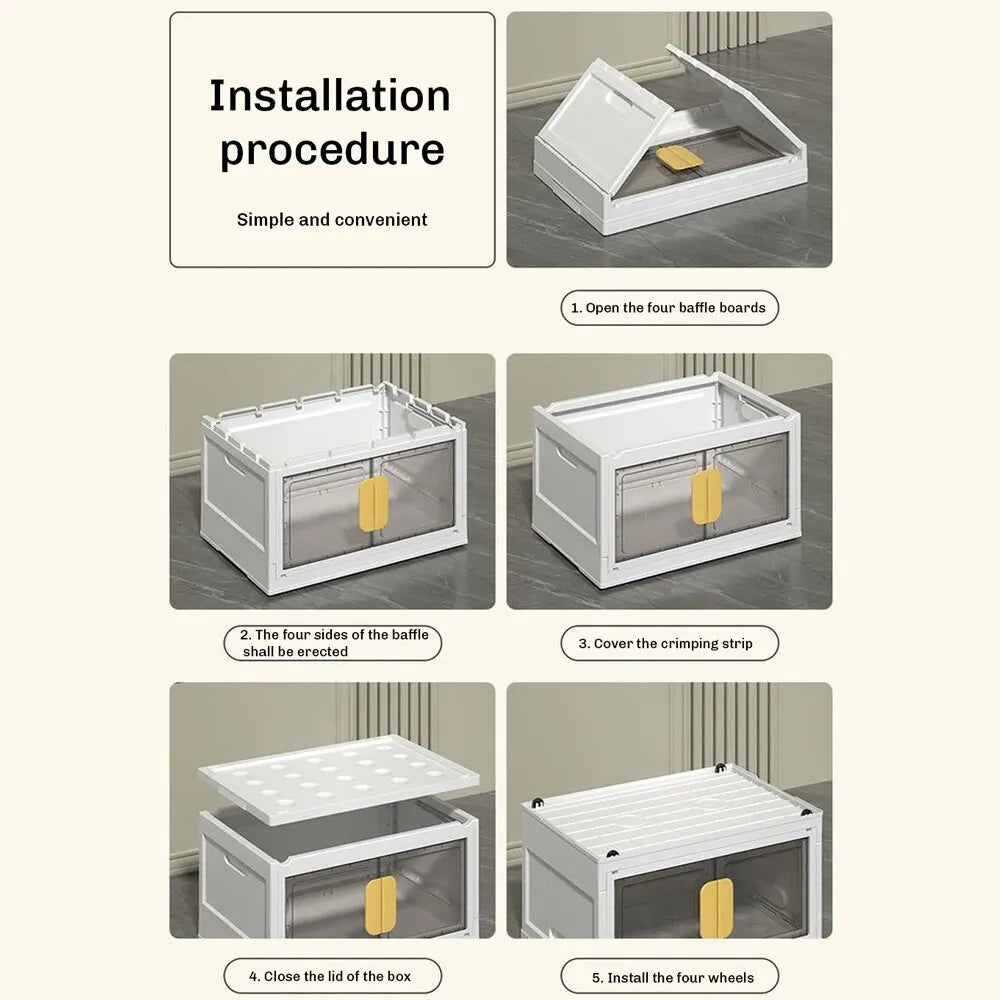 Installation procedure

Simple and convenient

1. Open the four baffle boards

2. The four sides of the baffle shall be erected

3. Cover the crimping strip

4. Close the lid of the box

5. Install the four wheels