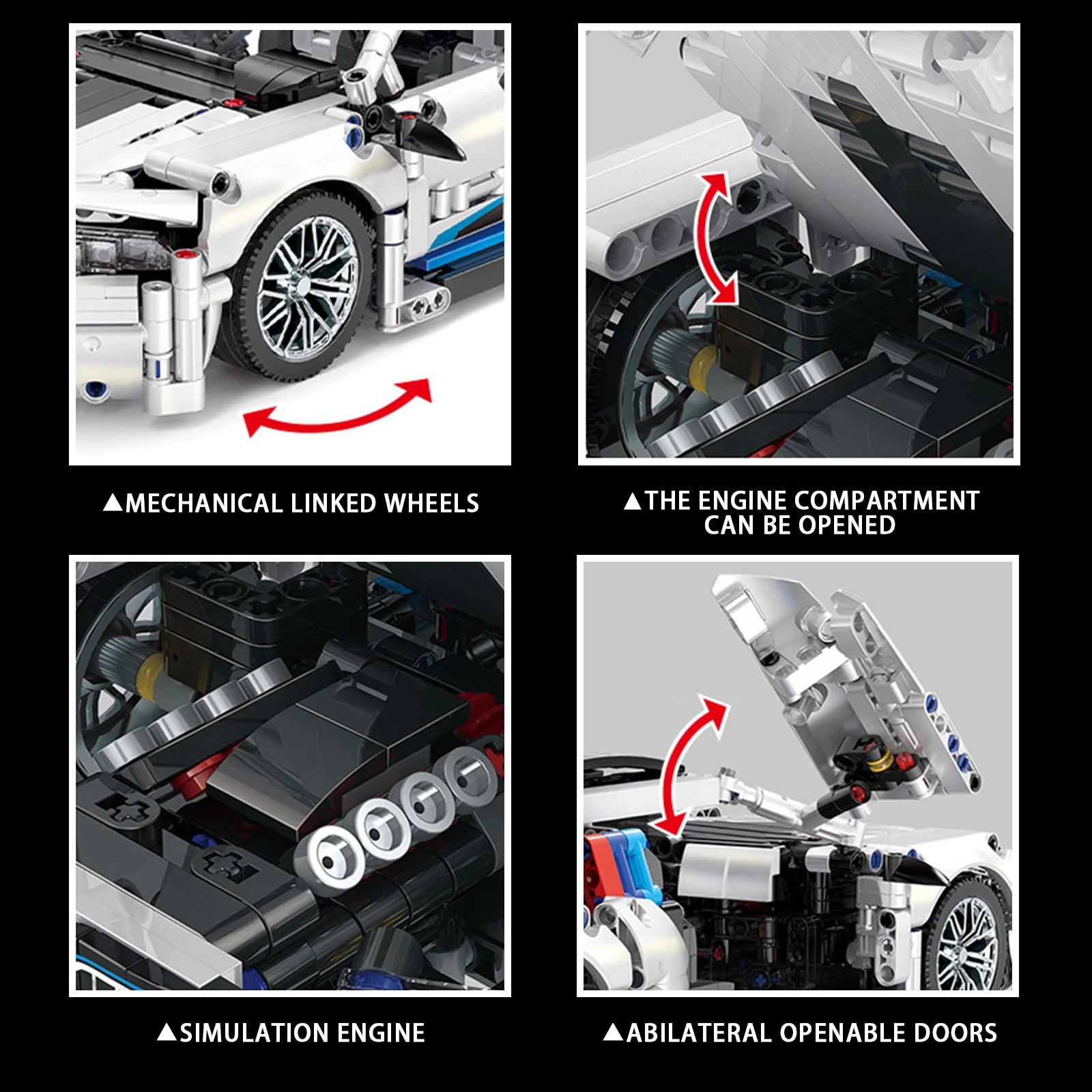 ▲MECHANICAL LINKED WHEELS

▲THE ENGINE COMPARTMENT CAN BE OPENED

▲SIMULATION ENGINE

▲ABILATERAL OPENABLE DOORS