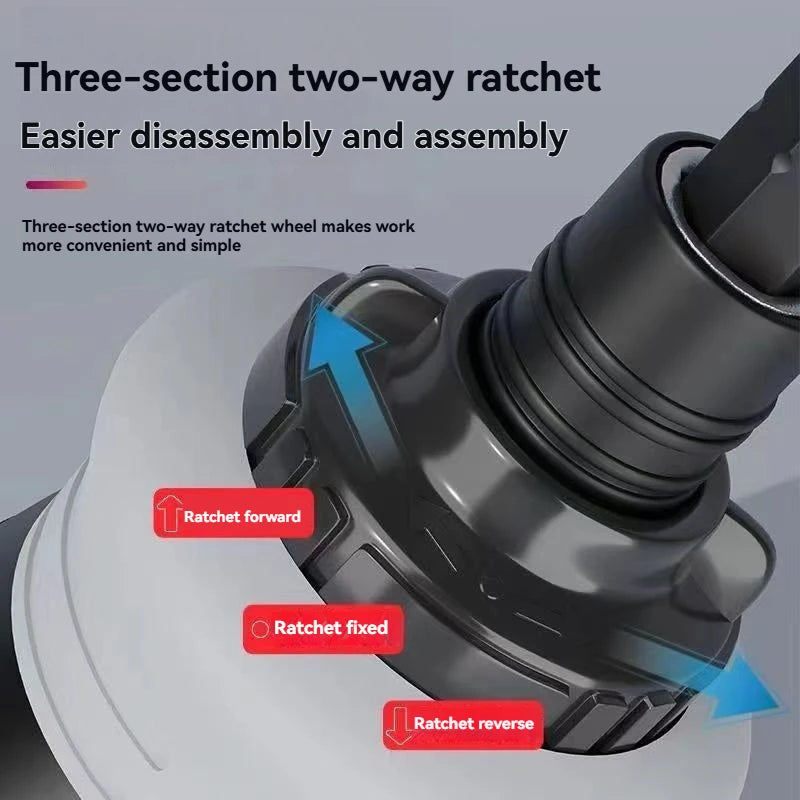 Three-section two-way ratchet

Easier disassembly and assembly

Three-section two-way ratchet wheel makes work more convenient and simple

Ratchet forward

Ratchet fixed

Ratchet reverse