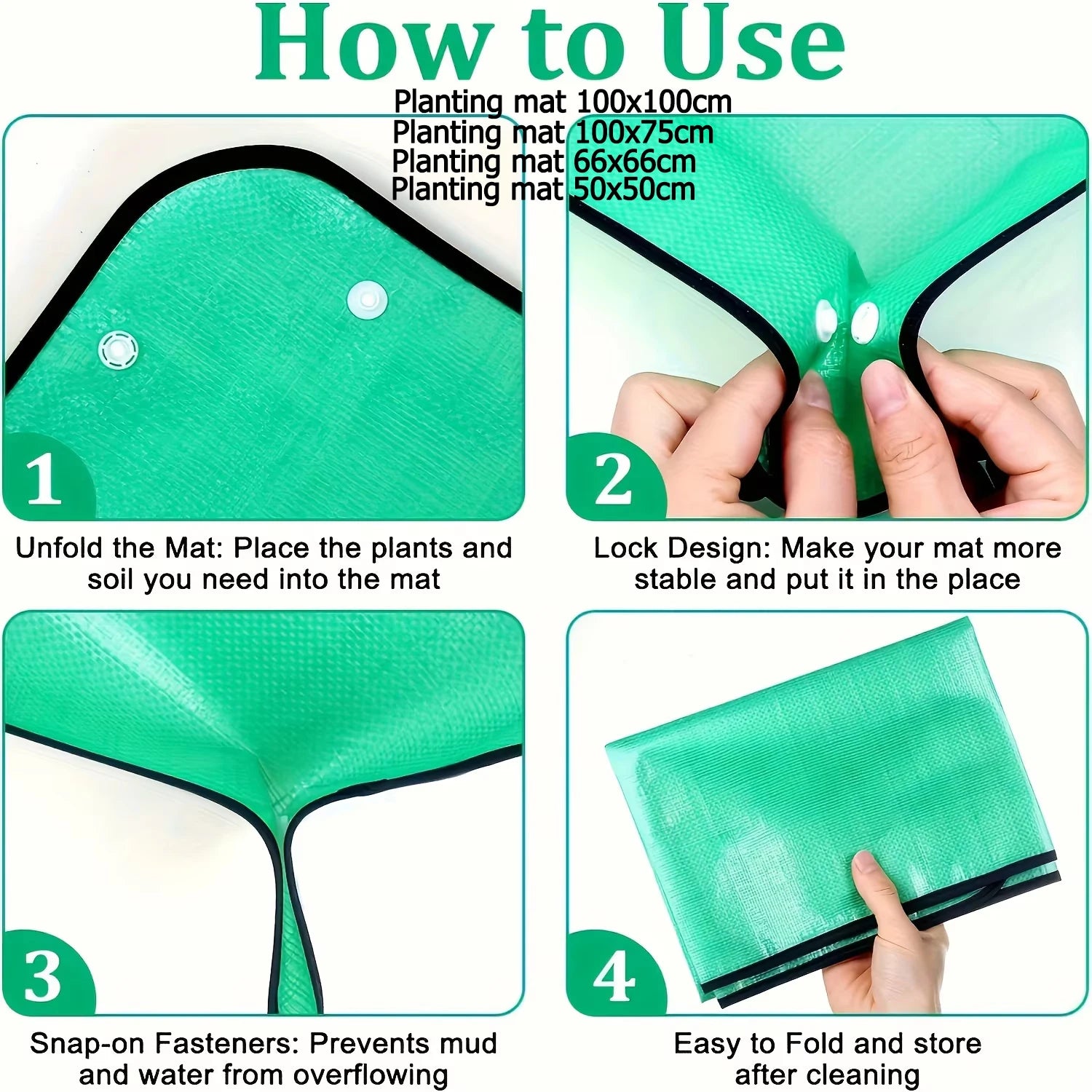 How to Use

Planting mat 100x100cm
Planting mat 100x75cm
Planting mat 66x66cm
Planting mat 50x50cm

1

Unfold the Mat: Place the plants and soil you need into the mat

2

Lock Design: Make your mat more stable and put it in the place

3

Snap-on Fasteners: Prevents mud and water from overflowing

4

Easy to Fold and store after cleaning